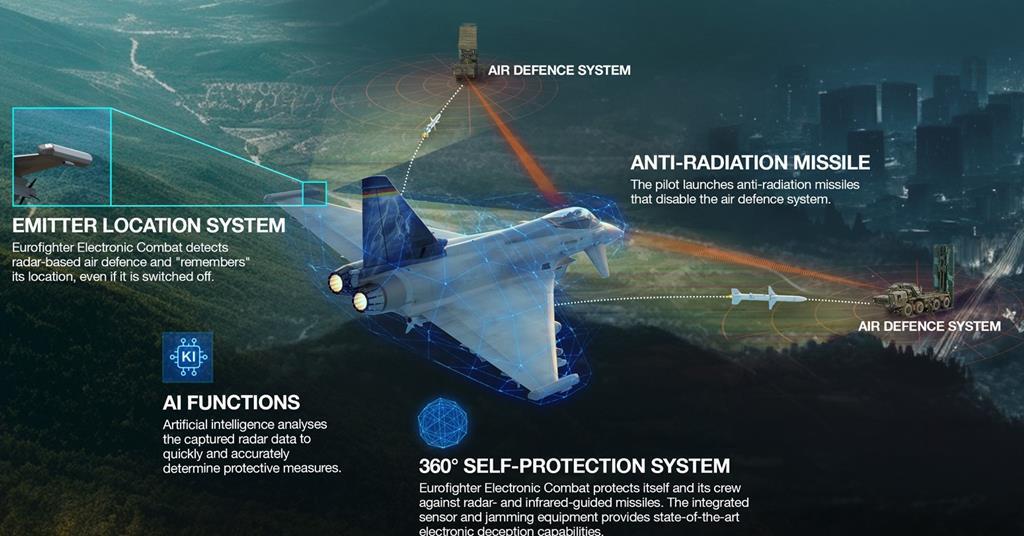 AIR DEFENCE SYSTEM

ANTI-RADIATION MISSILE
The pilot launches anti-radiation missiles that disable the air defence system.

EMITTER LOCATION SYSTEM
Eurofighter Electronic Combat detects radar-based air defence and "remembers" its location, even if it is switched off.

AIR DEFENCE SYSTEM

KI

AI FUNCTIONS
Artificial intelligence analyses the captured radar data to quickly and accurately determine protective measures.

360° SELF-PROTECTION SYSTEM
Eurofighter Electronic Combat protects itself and its crew against radar- and infrared-guided missiles. The integrated sensor and jamming equipment provides state-of-the-art electronic deception capabilities.