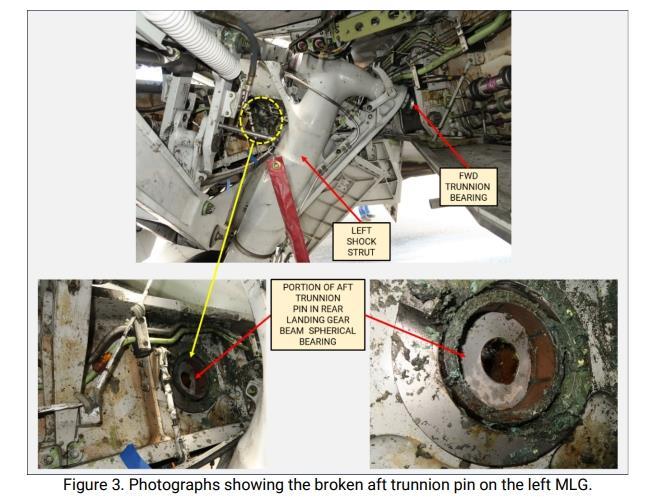 FWD TRUNNION BEARING

LEFT SHOCK STRUT

PORTION OF AFT TRUNNION PIN IN REAR LANDING GEAR BEAM SPHERICAL BEARING

Figure 3. Photographs showing the broken aft trunnion pin on the left MLG.